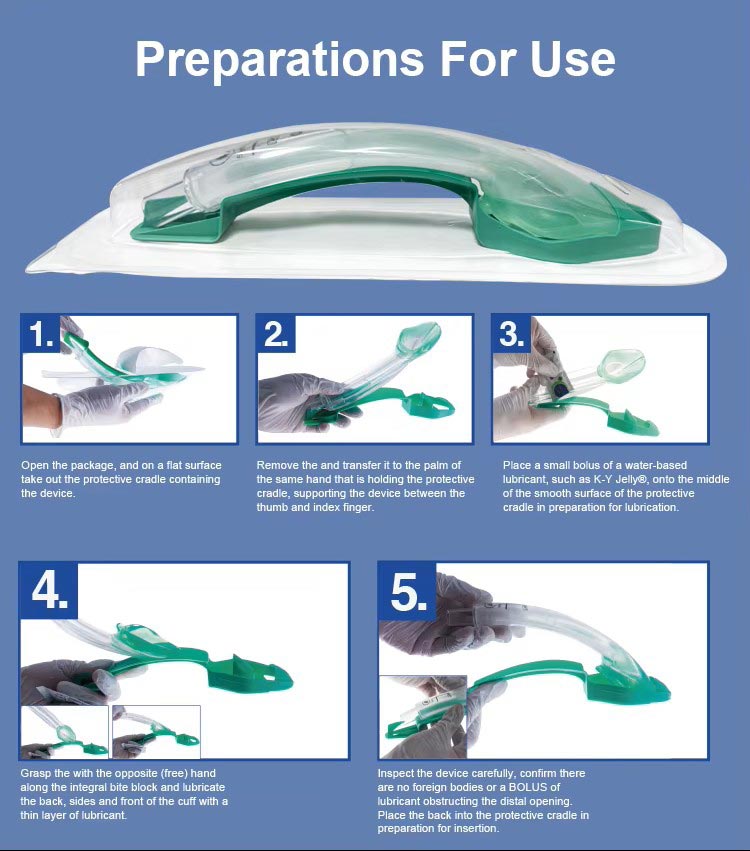 Preparations For Use

1.

Open the package, and on a flat surface take out the protective cradle containing the device.

2.

Remove the and transfer it to the palm of the same hand that is holding the protective cradle, supporting the device between the thumb and index finger.

3.

Place a small bolus of a water-based lubricant, such as K-Y Jelly®, onto the middle of the smooth surface of the protective cradle in preparation for lubrication.

4.

Grasp the with the opposite (free) hand along the integral bite block and lubricate the back, sides and front of the cuff with a thin layer of lubricant.

5.

Inspect the device carefully, confirm there are no foreign bodies or a BOLUS of lubricant obstructing the distal opening. Place the back into the protective cradle in preparation for insertion.