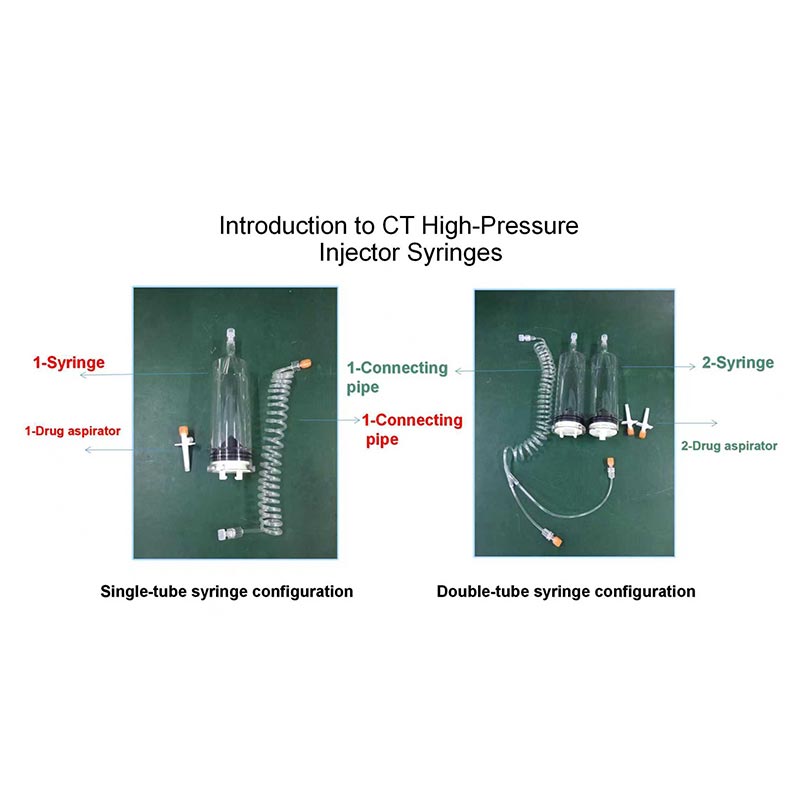 Introduction to CT High-Pressure Injector Syringes

1-Syringe

1-Drug aspirator

1-Connecting pipe

Single-tube syringe configuration

1-Connecting pipe

2-Syringe

2-Drug aspirator

Double-tube syringe configuration